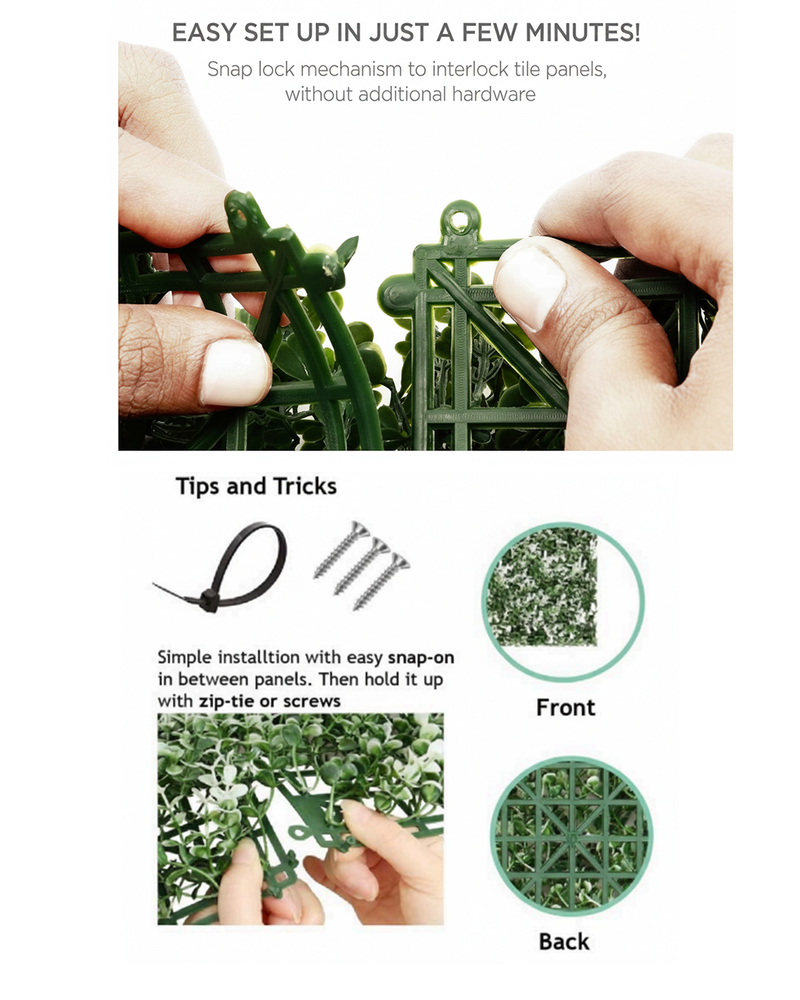 EASY SET UP IN JUST A FEW MINUTES!

Snap lock mechanism to interlock tile panels, without additional hardware

Tips and Tricks

Simple installtion with easy snap-on in between panels. Then hold it up with zip-tie or screws

Front

Back